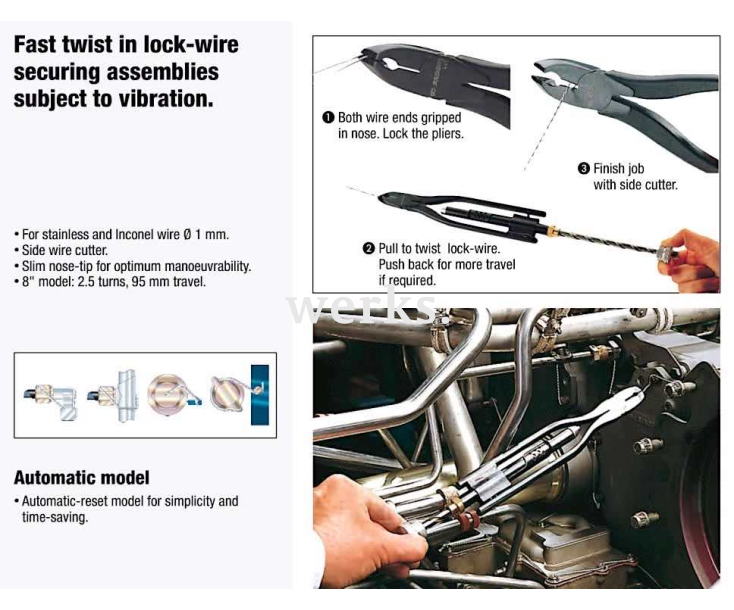 Fast twist in lock-wire securing assemblies subject to vibration.

• For stainless and Inconel wire Ø 1 mm.
• Side wire cutter.
• Slim nose-tip for optimum manoeuvrability.
• 8" model: 2.5 turns, 95 mm travel.

Automatic model
• Automatic-reset model for simplicity and time-saving.

❶ Both wire ends gripped in nose. Lock the pliers.

❸ Finish job with side cutter.

❷ Pull to twist lock-wire. Push back for more travel if required.

werks