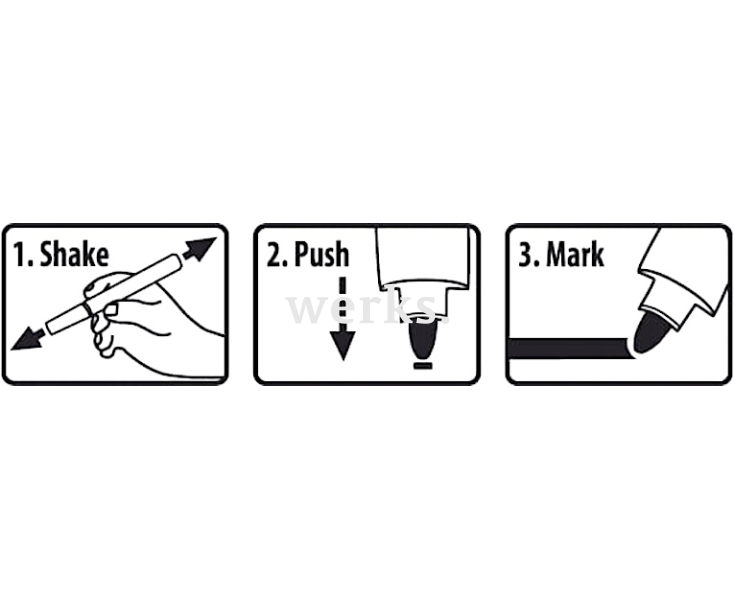 1. Shake

2. Push

werks.

3. Mark